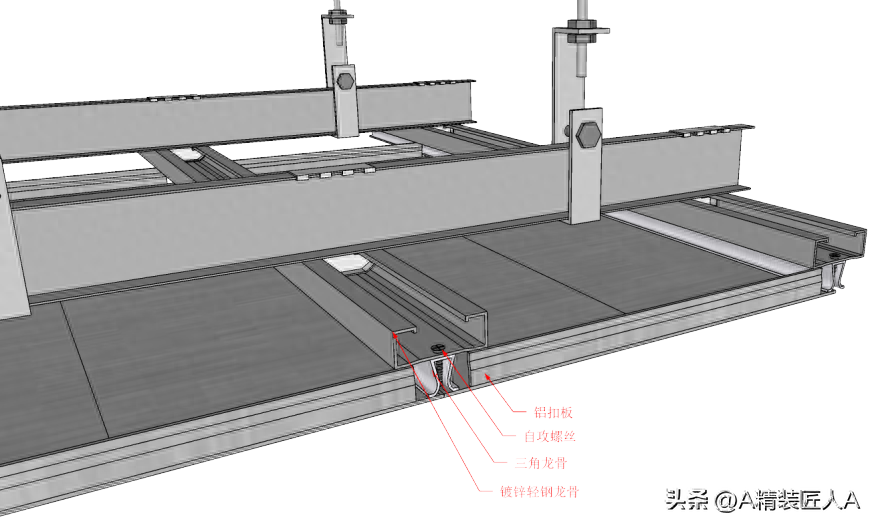 铝扣板
自攻螺丝
三角龙骨
镀锌轻钢龙骨
头条 @A精装匠人A