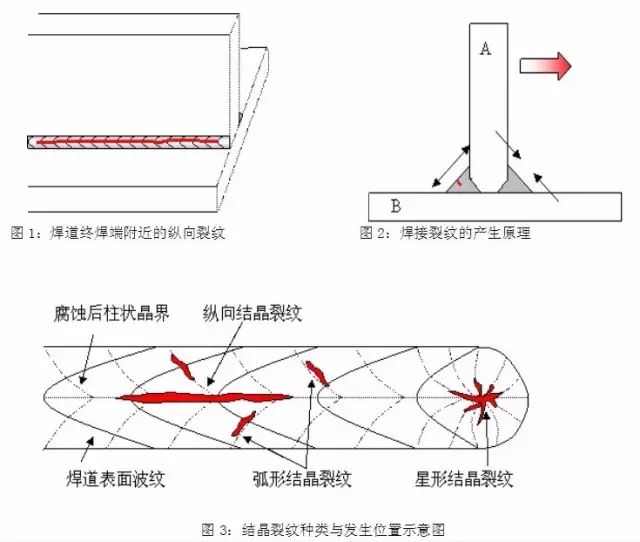 图 1：焊道终焊端附近的纵向裂纹

A

B

图 2：焊接裂纹的产生原理

腐蚀后柱状晶界

纵向结晶裂纹

焊道表面波纹

弧形结晶裂纹

星形结晶裂纹

图 3：结晶裂纹种类与发生位置示意图