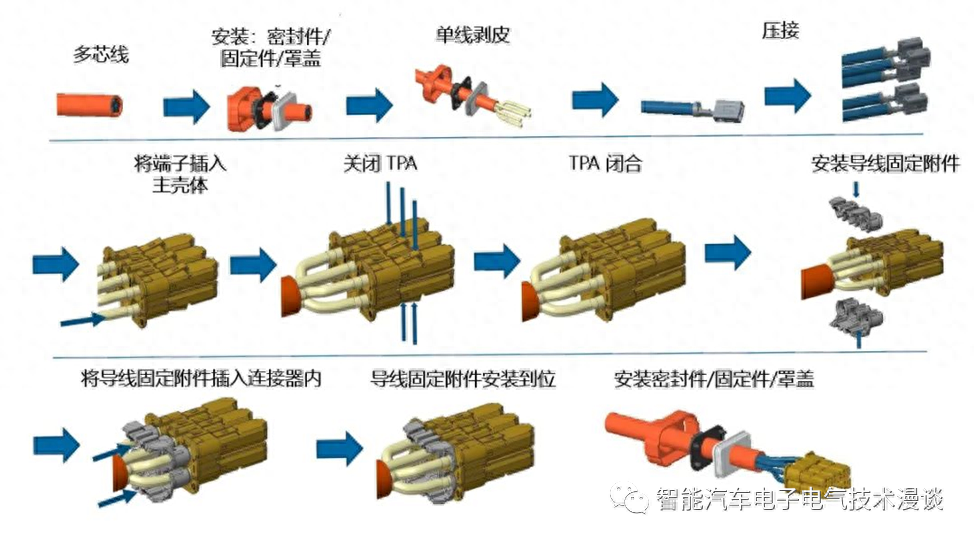 多芯线

安装：密封件/固定件/罩盖

单线剥皮

压接

将端子插入主壳体

关闭 TPA

TPA 闭合

安装导线固定附件

将导线固定附件插入连接器内

导线固定附件安装到位

安装密封件/固定件/罩盖

智能汽车电子电气技术漫谈