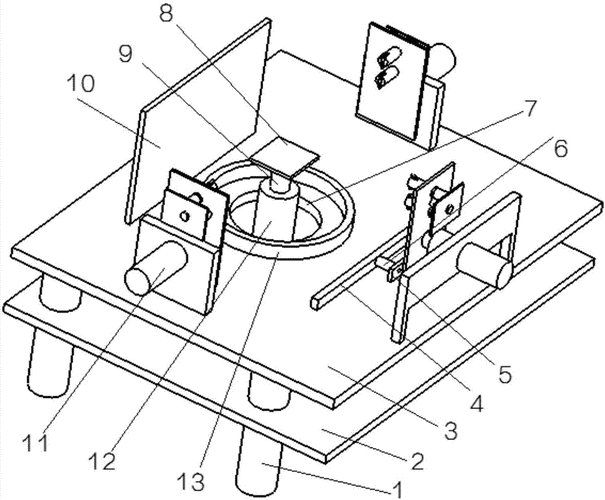 8
9
10
7
6
5
4
3
2
1
11
12
13